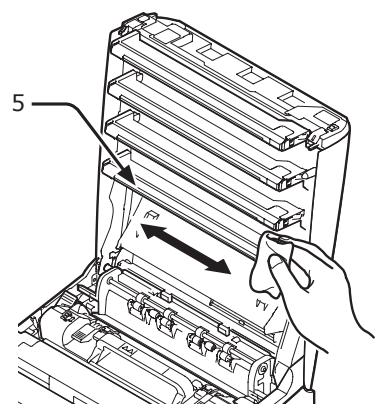 5