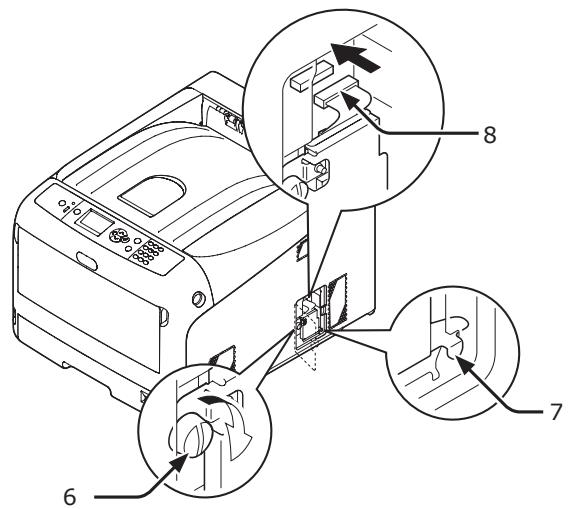 8

7

6