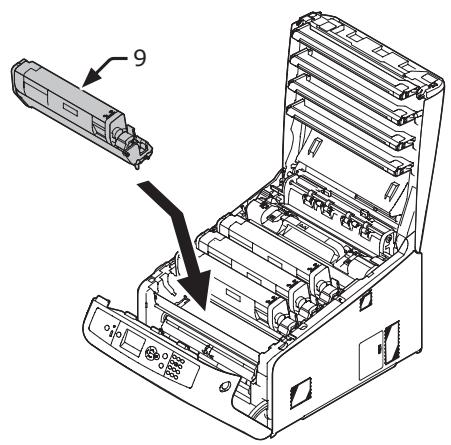 9