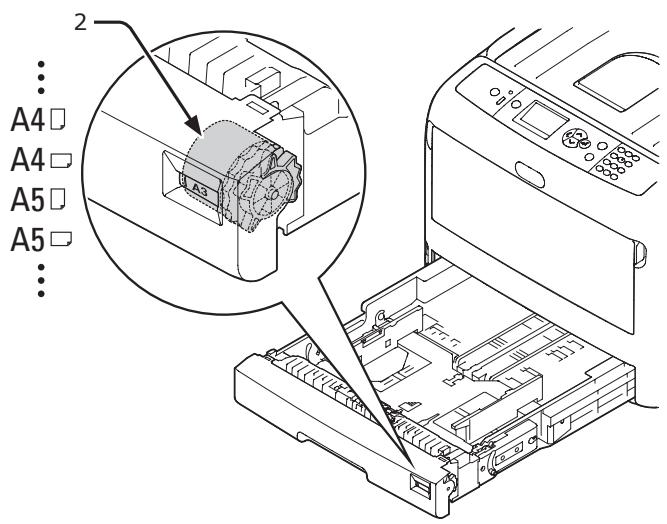 2

⋮
A4
A4
A5
A5
⋮

A3