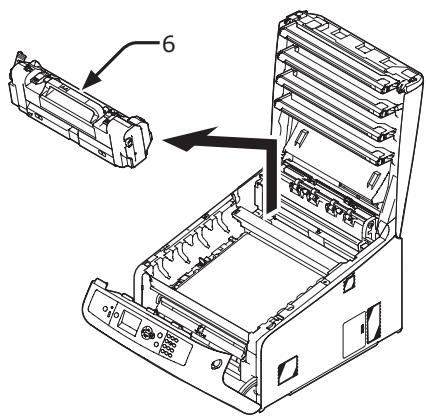 6