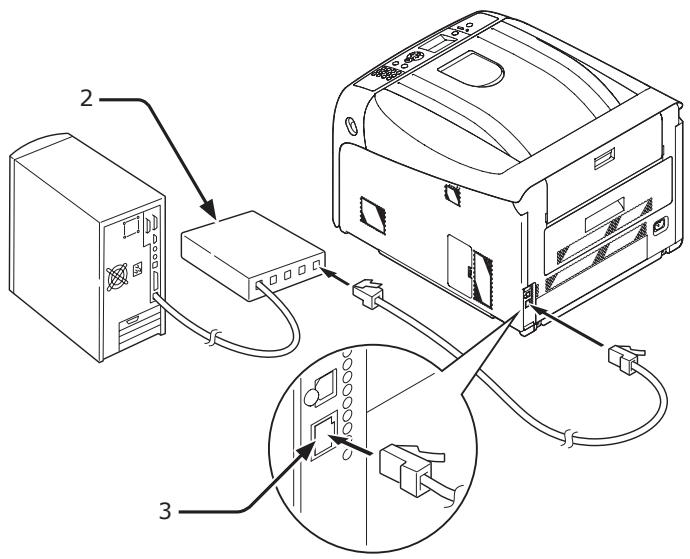 2

3