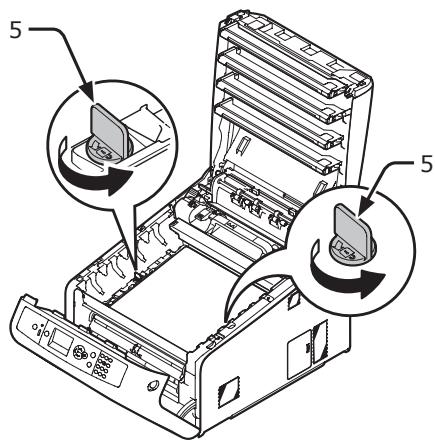 5

5