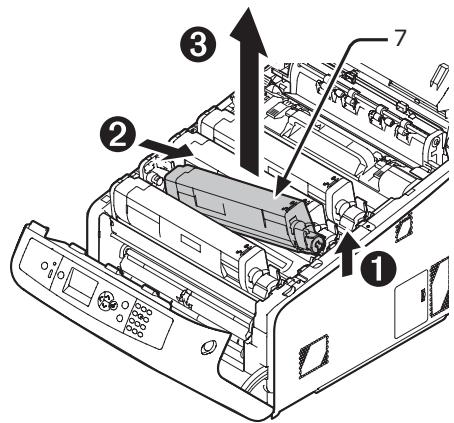 3
7
2
1