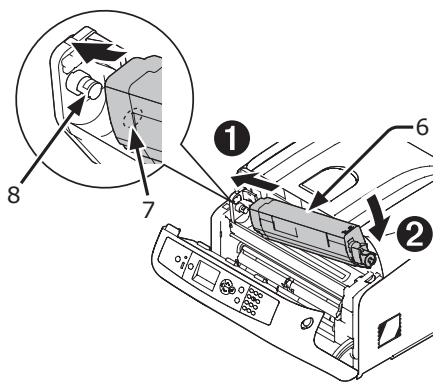 8
7
1
6
2