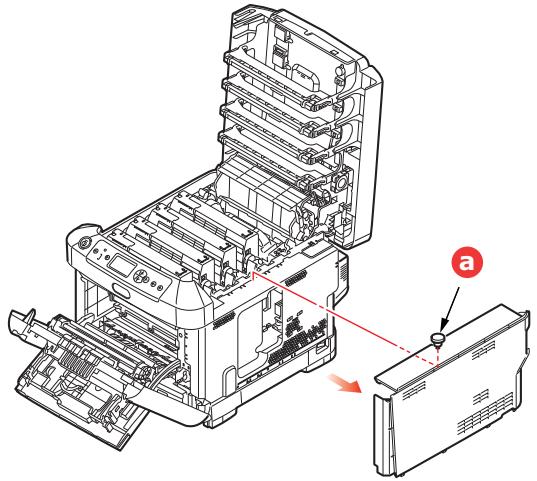 a