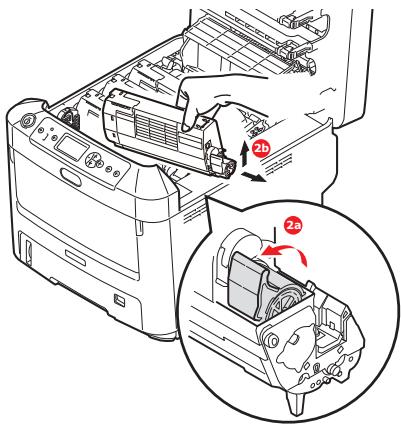 2b

2a