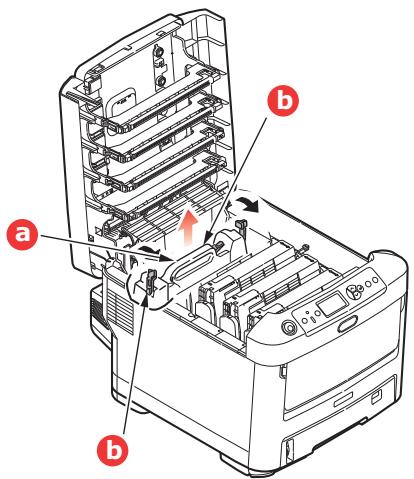 b
a
b