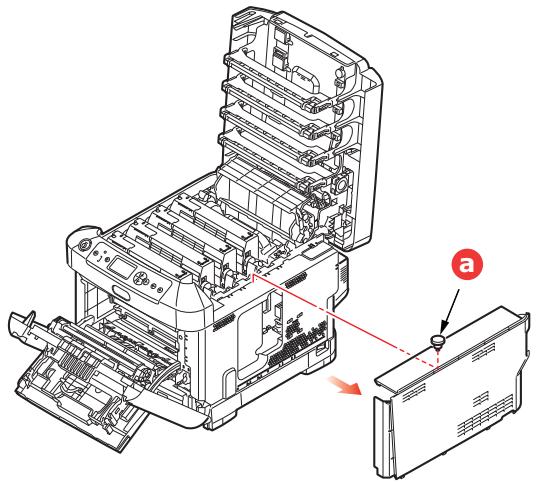 a