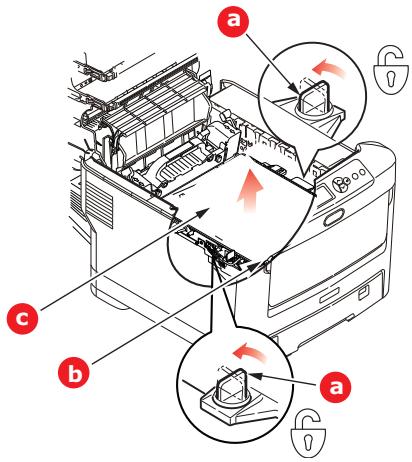 a
c
b
a