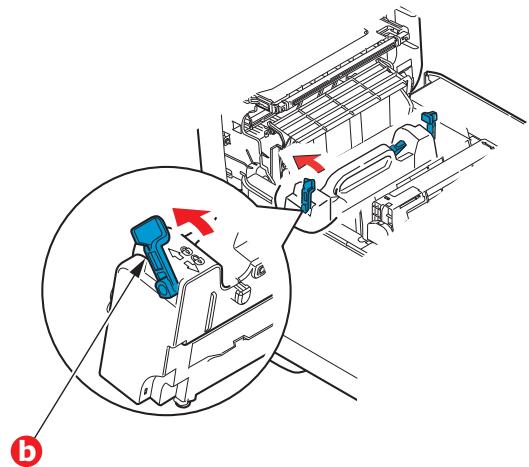 b