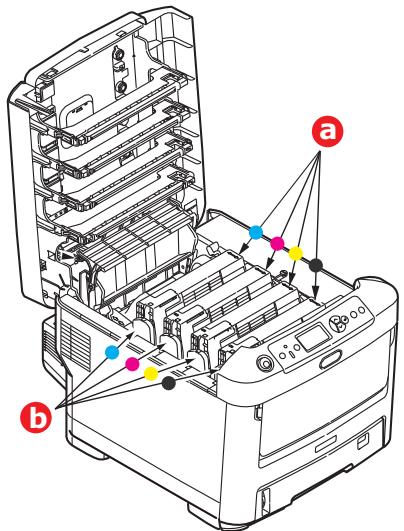 a

b