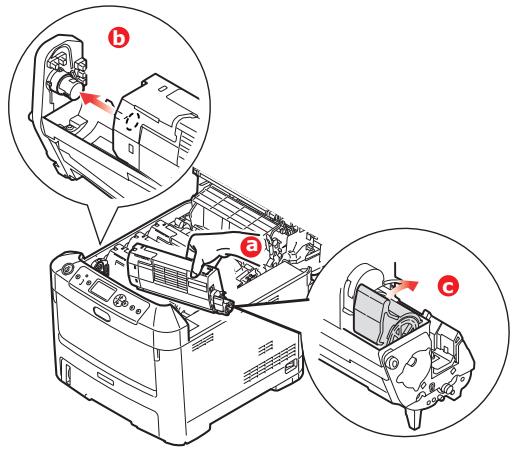 b

a

c