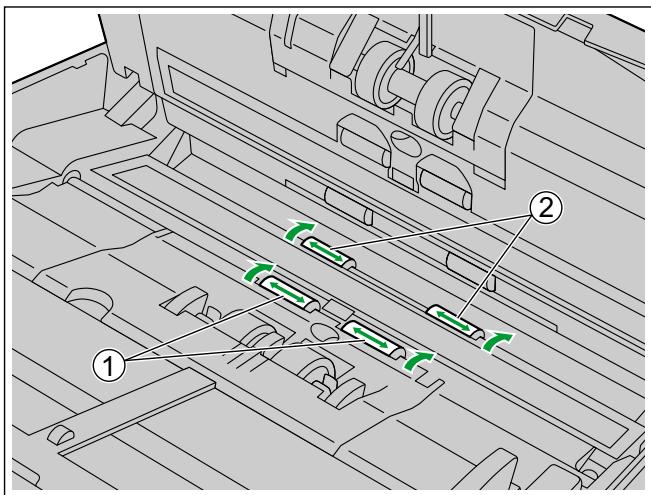 2

1