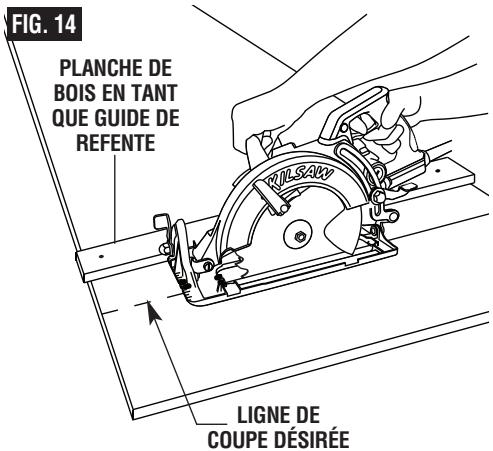 FIG. 14

PLANCHE DE BOIS EN TANT QUE GUIDE DE REFENTE

KILSAW

LIGNE DE COUPE DÉSIRÉE