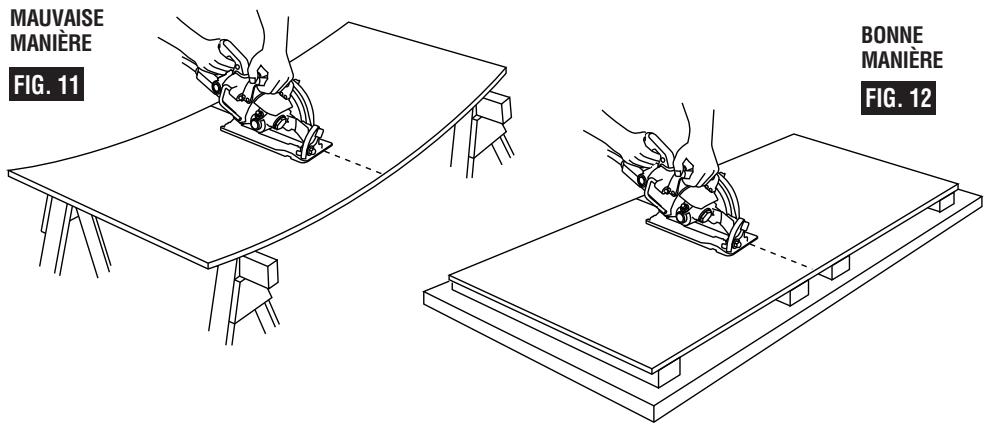 MAUVAISE MANIÈRE

FIG. 11

BONNE MANIÈRE

FIG. 12