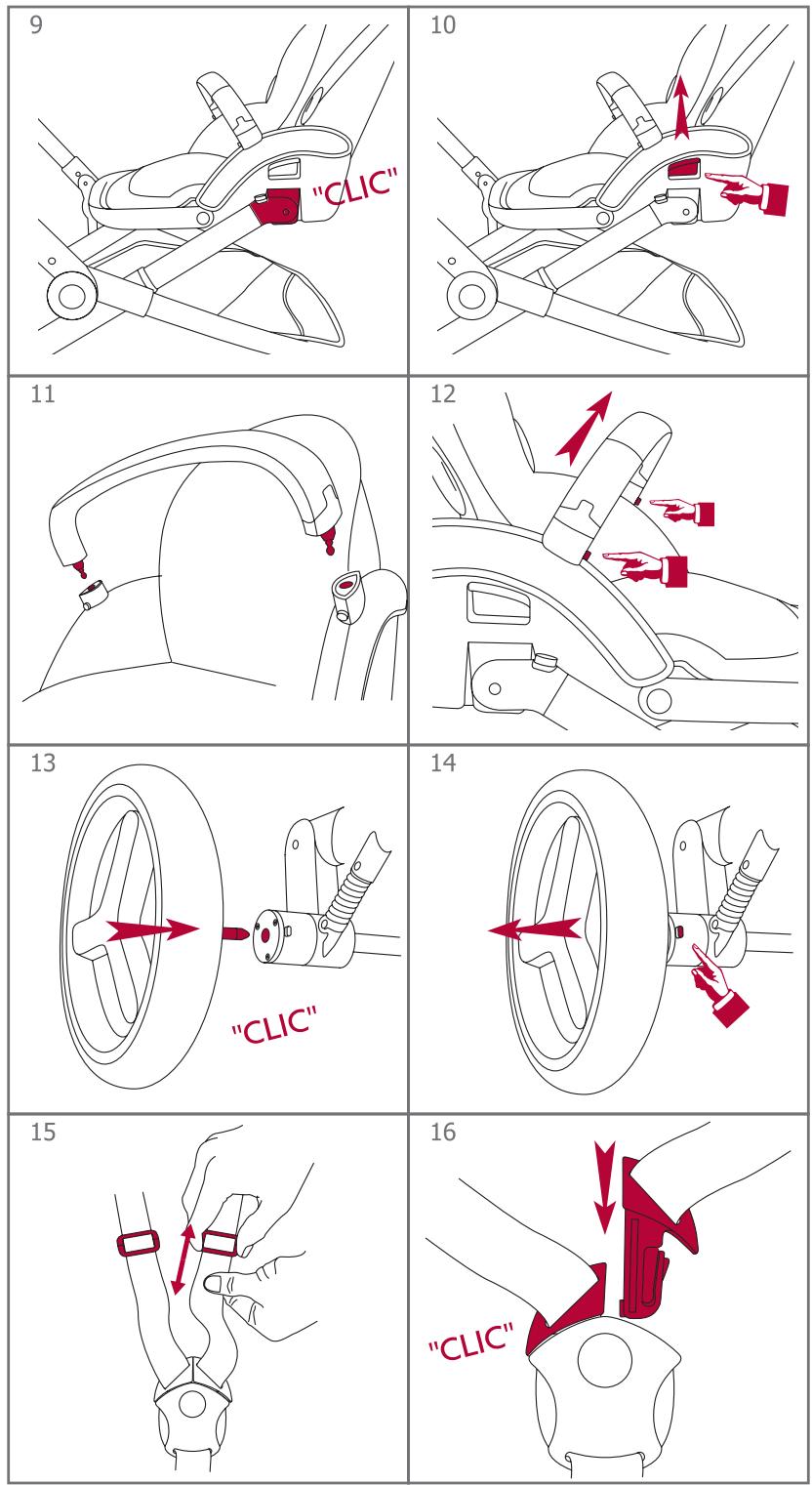 9

"CLIC"

10

11

12

13

"CLIC"

14

15

16

"CLIC"