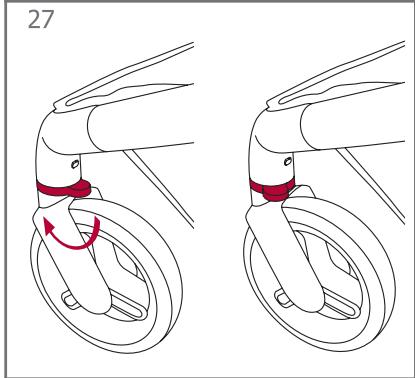 27