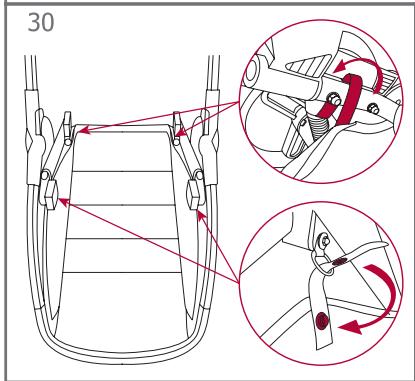 30