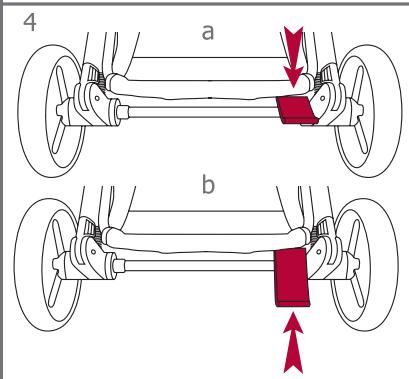 4

a

b