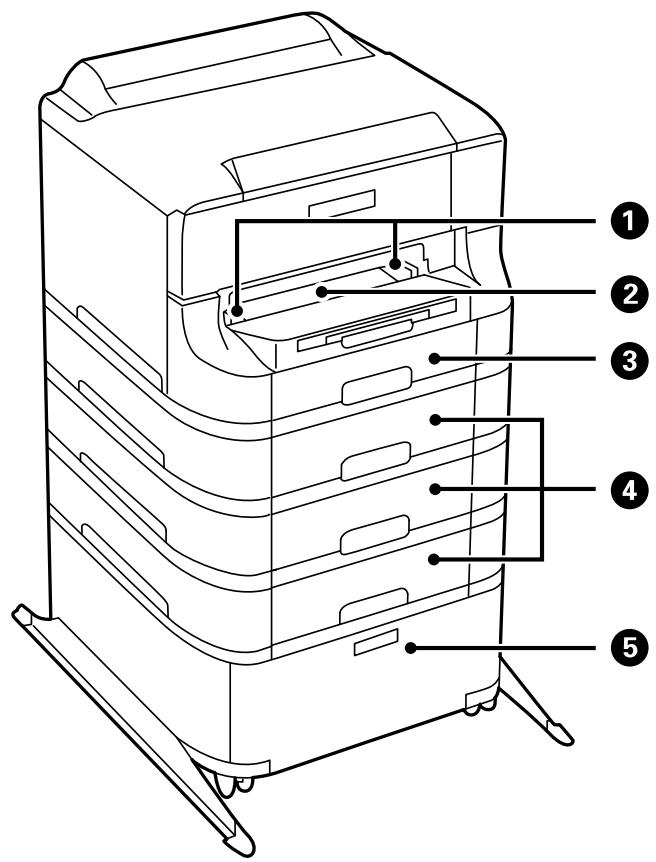 1
2
3
4
5