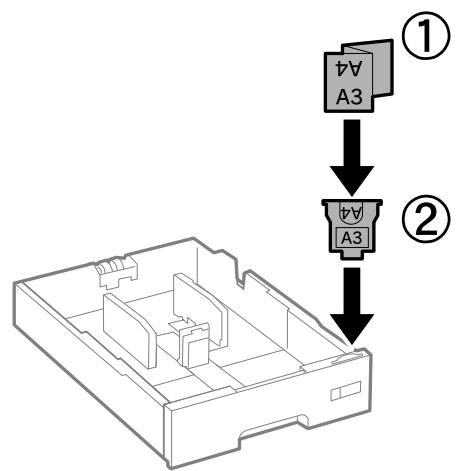 ①
A4
A3
②
A4
A3