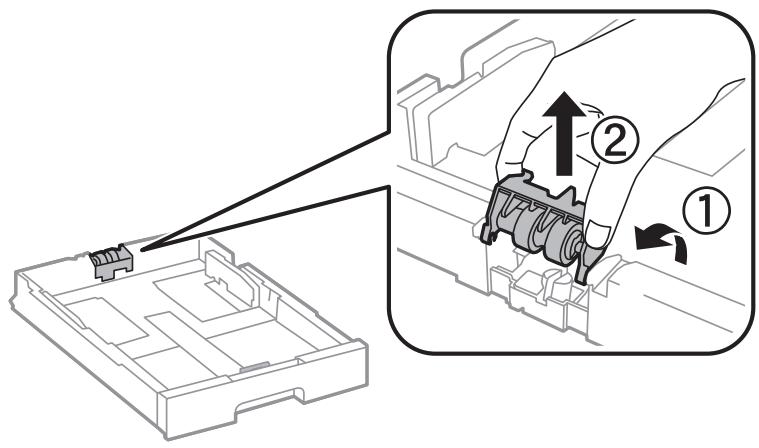 ② ①