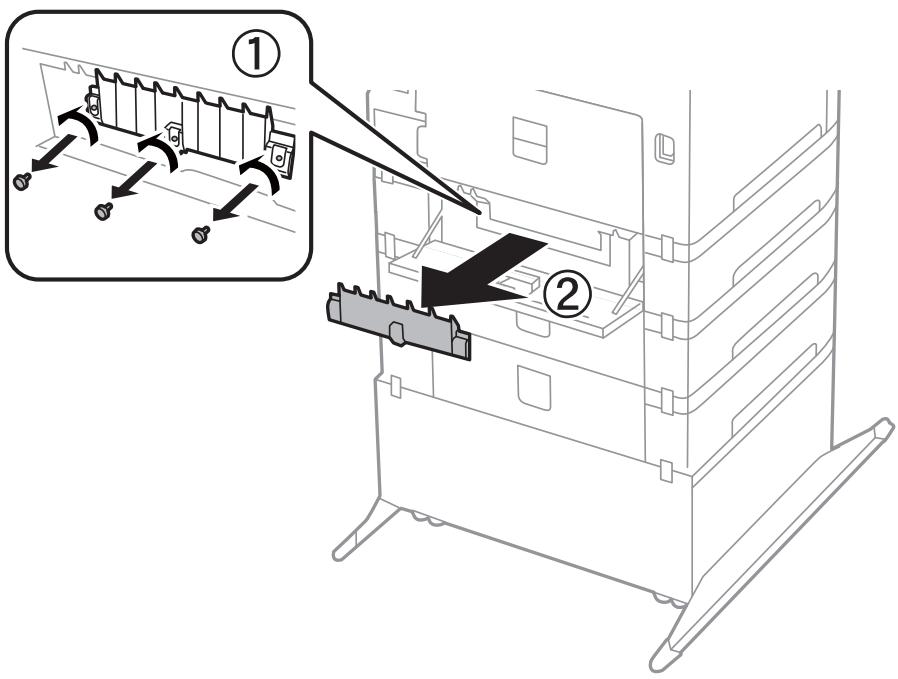 ①
②