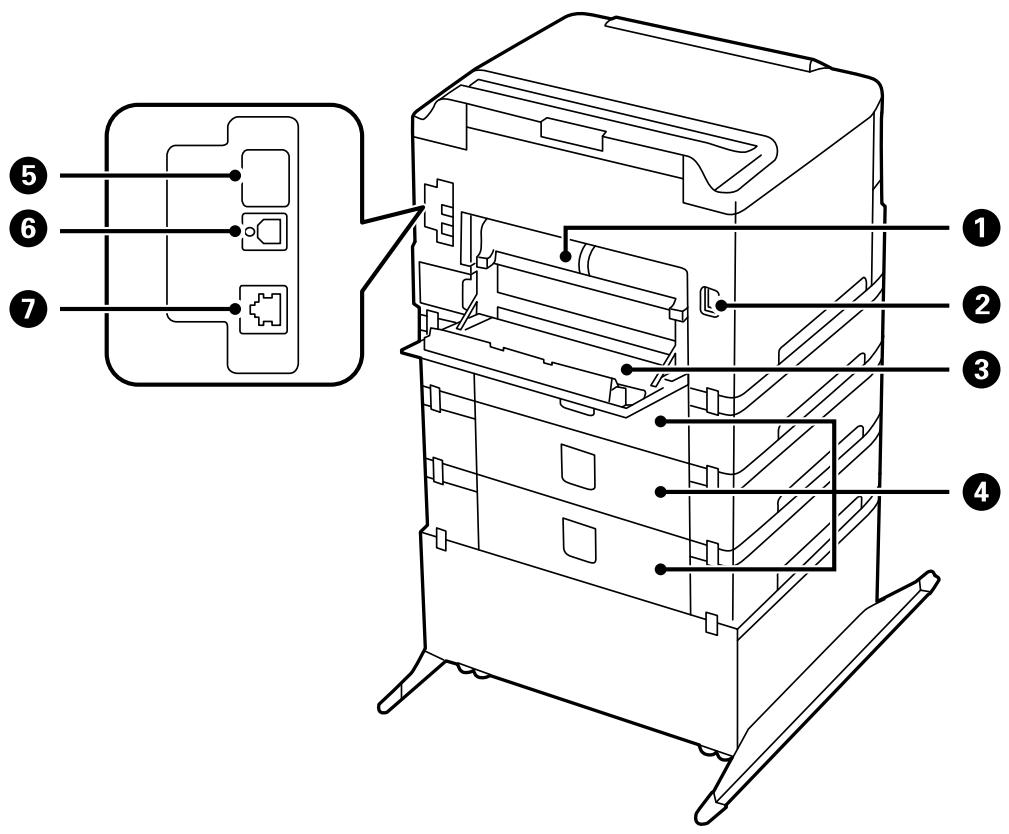 5
6
7
1
2
3
4