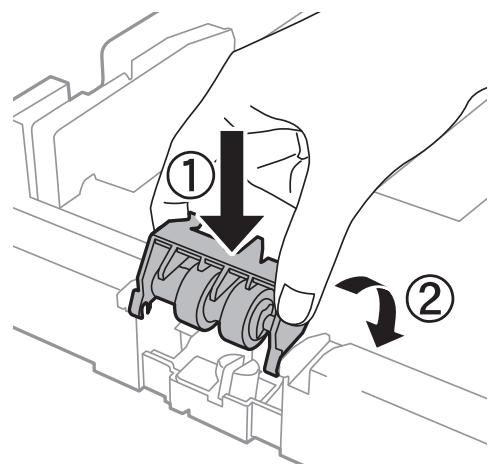 ①
②