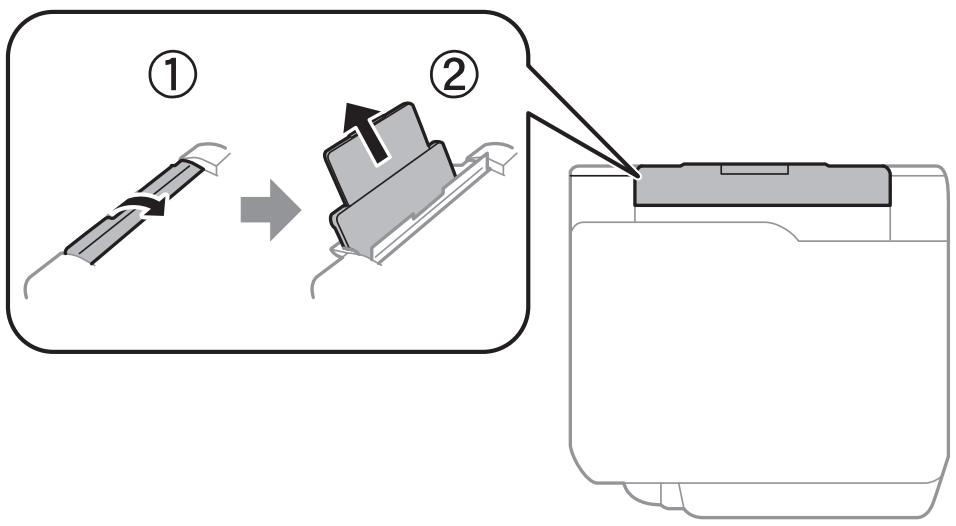 ①
②