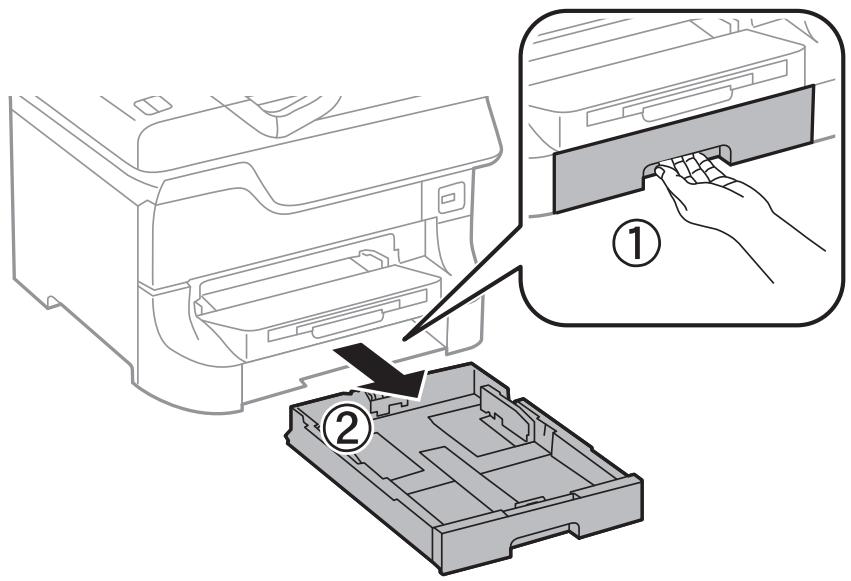 ①
②