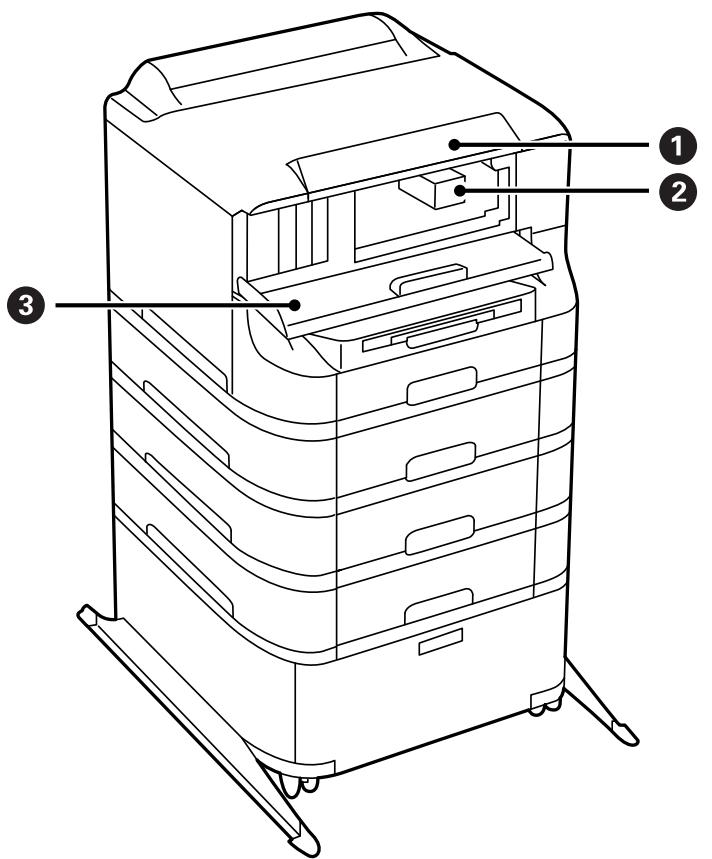 1
2
3