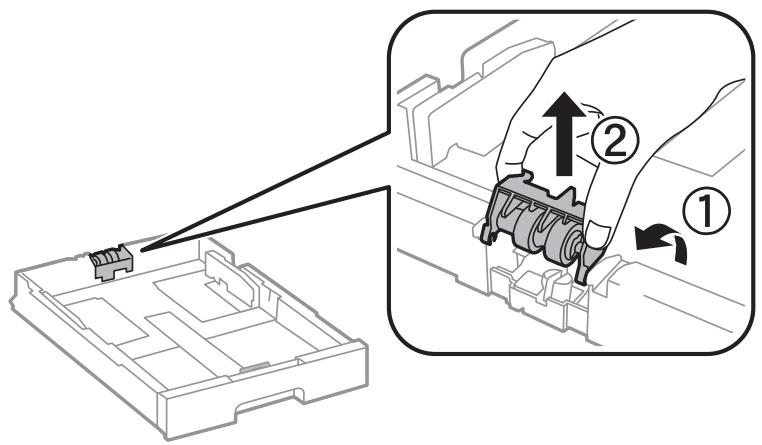 ②
①