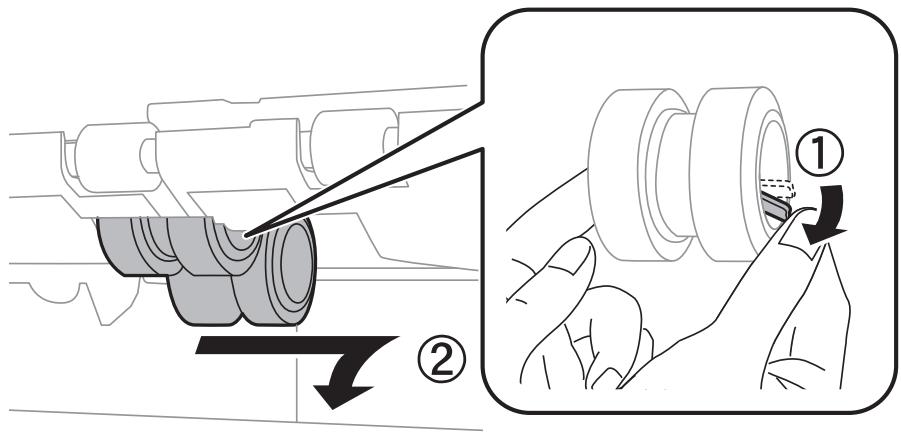 ①
②