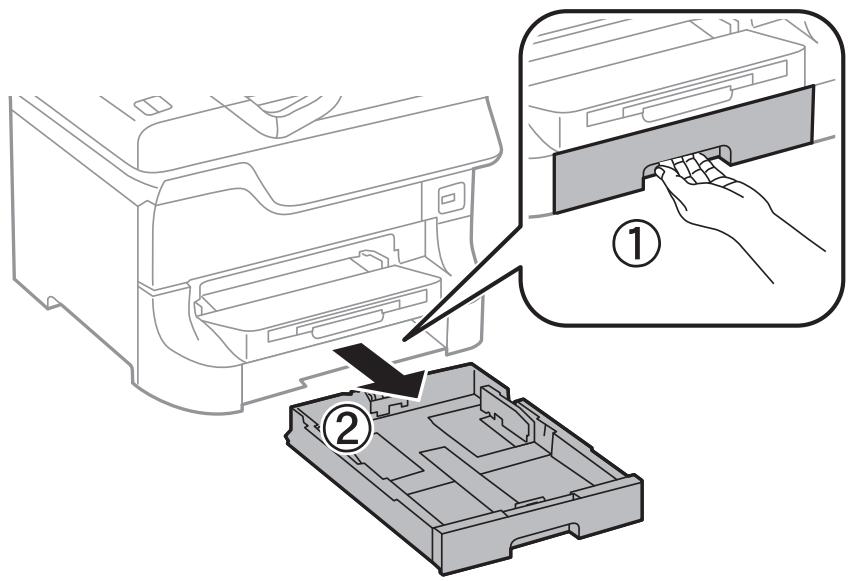 ①
②