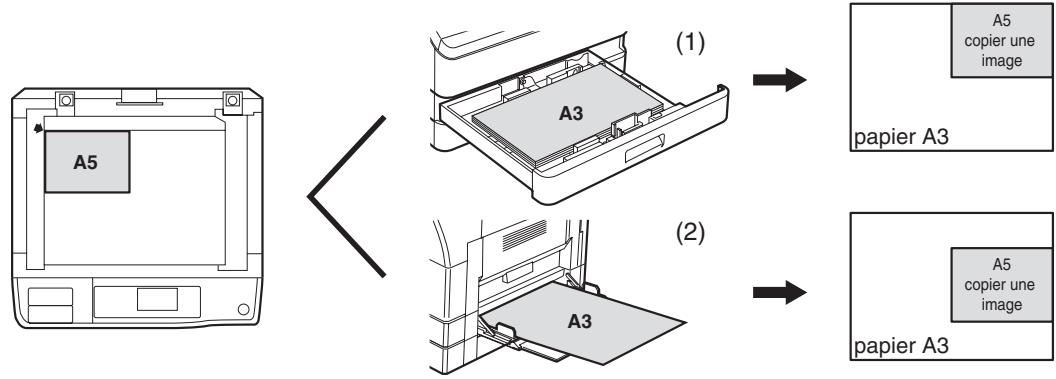 A5

(1)

A3

A5
copier une
image

papier A3

(2)

A3

A5
copier une
image

papier A3