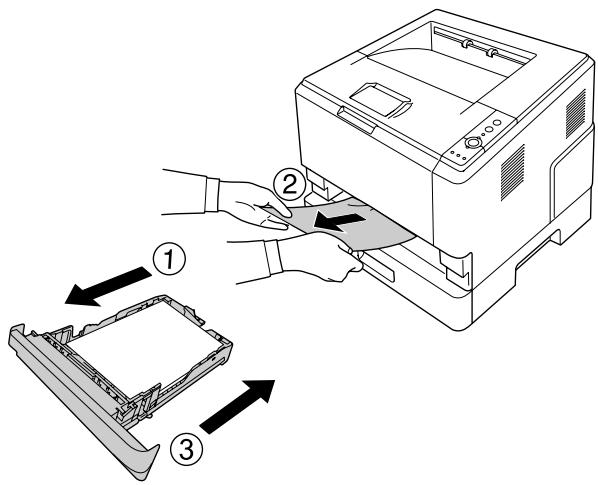 2
1
3