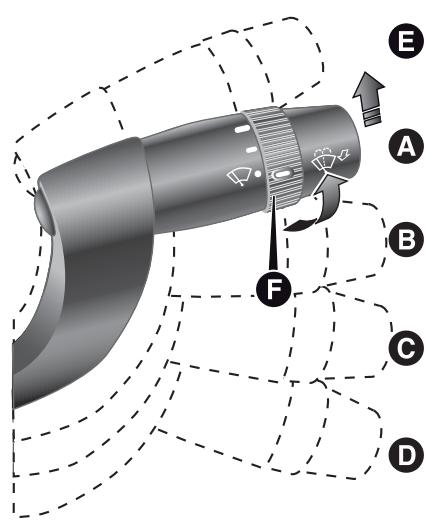 E
A
B
F
C
D