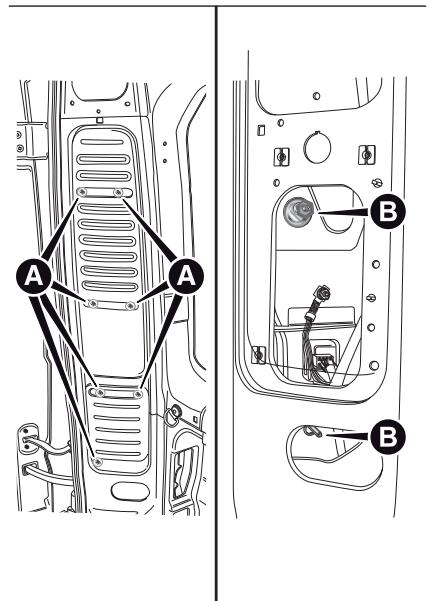 A
A
B
B