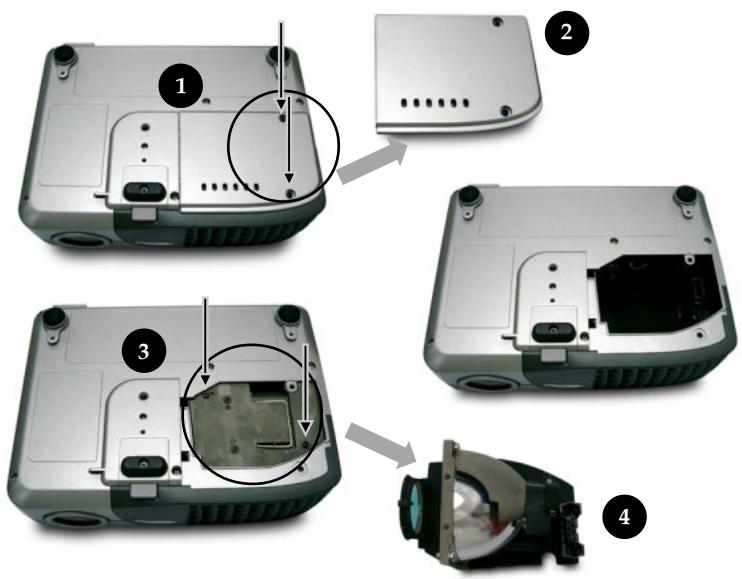 1

2

3

4