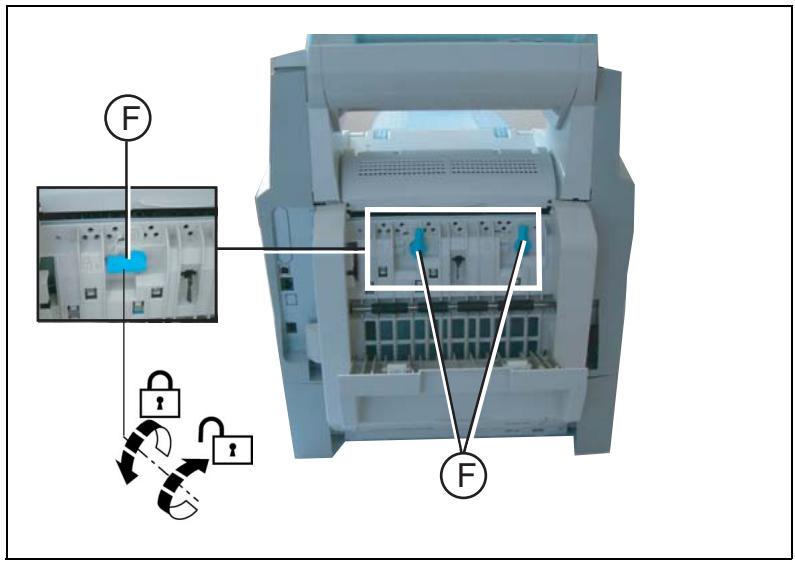 F

F