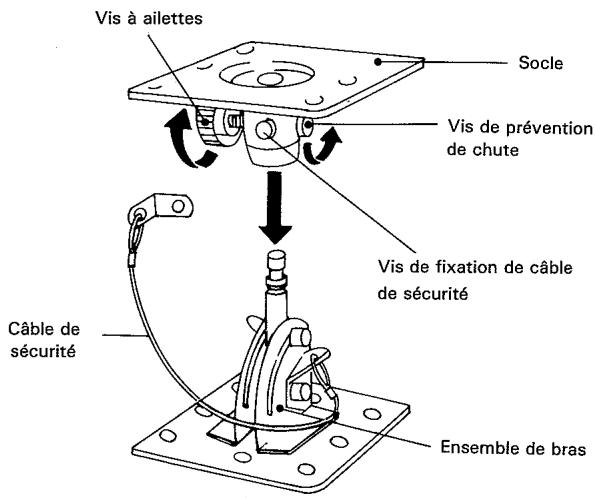 Vis à ailettes

Socle

Vis de prévention de chute

Vis de fixation de câble de sécurité

Câble de sécurité

Ensemble de bras