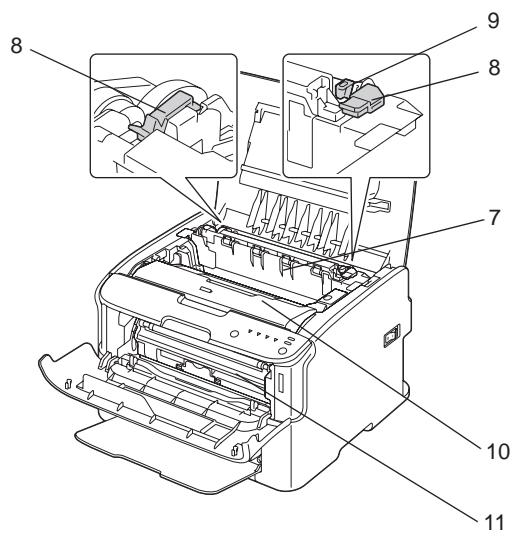 8
9
8
7
10
11