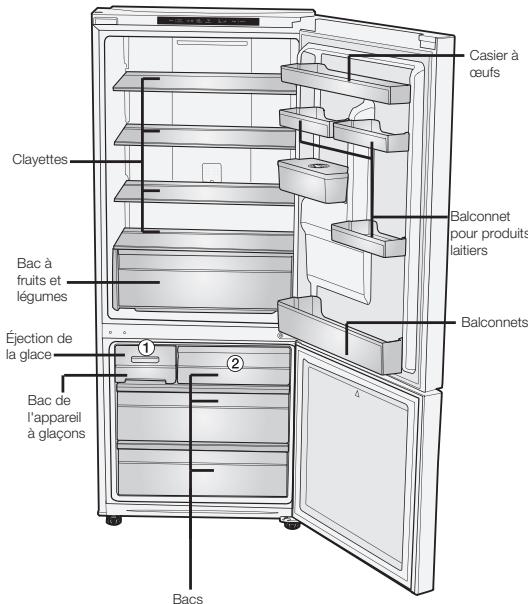 Casier à œufs

Clayettes

Balconnet pour produits laitiers

Bac à fruits et légumes

Balconnets

Éjection de la glace

①

②

Bac de l'appareil à glaçons

Bacs