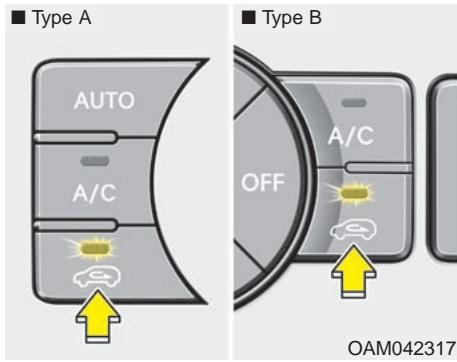 ■ Type A

AUTO

A/C

■ Type B

OFF

A/C

OAM042317