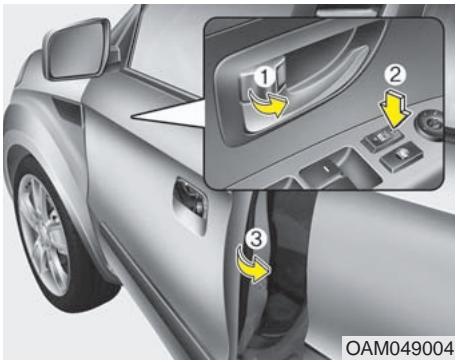 1
2
3
OAM049004