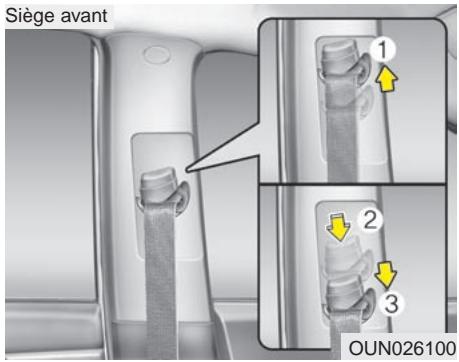 Siège avant

1

2

3

OUN026100