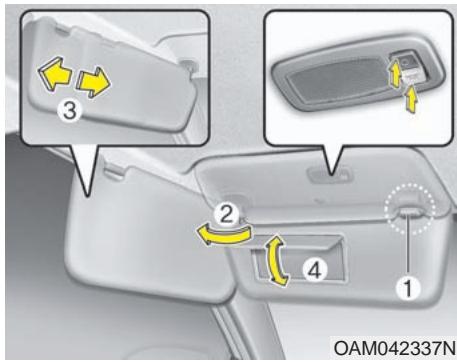 3
2
4
1
OAM042337N