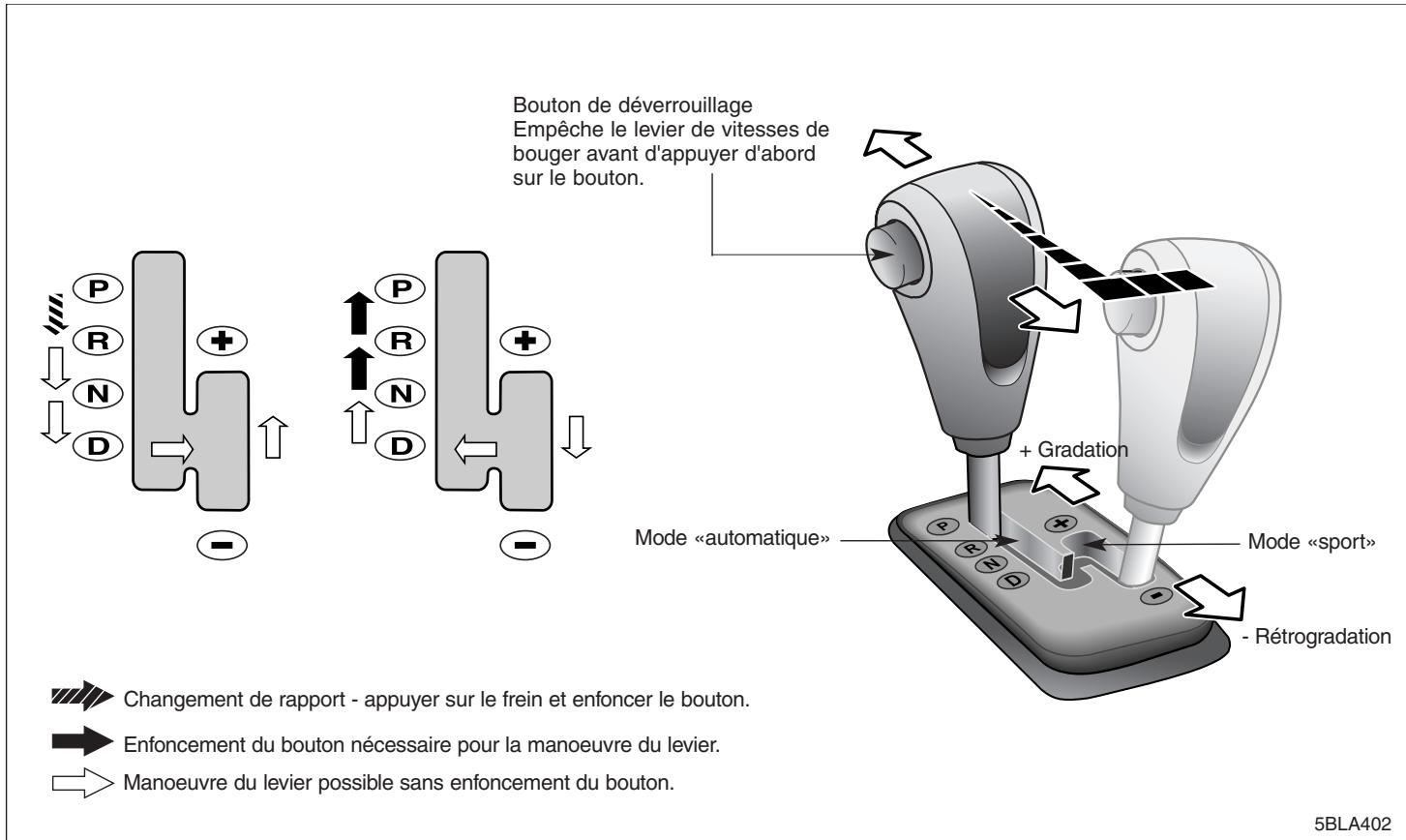 Bouton de déverrouillage
Empêche le levier de vitesses de bouger avant d'appuyer d'abord sur le bouton.

P
R
N
D
+
-

P
R
N
D
+
-

+ Gradation

Mode «automatique»

P
R
N
D
+
-

Mode «sport»

- Rétrogradation

Changement de rapport - appuyer sur le frein et enfoncer le bouton.

Enfoncement du bouton nécessaire pour la manoeuvre du levier.

Manoeuvre du levier possible sans enfoncement du bouton.

5BLA402